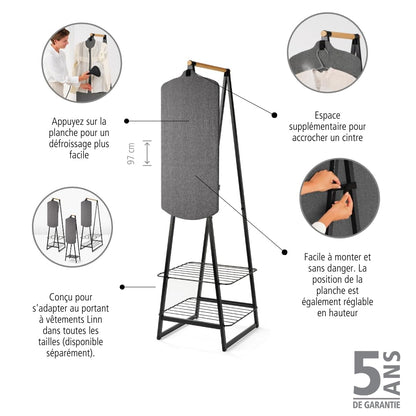 Appuyez sur la planche pour un défroissage plus facile

97 cm

Espace supplémentaire pour accrocher un cintre

Conçu pour s'adapter au portant à vêtements Linn dans toutes les tailles (disponible séparément).

Facile à monter et sans danger. La position de la planche est également réglable en hauteur

5 ANS
DE GARANTIE